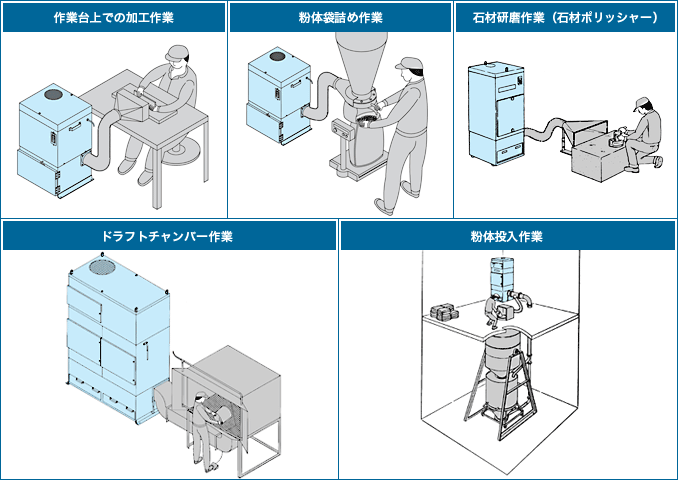 作業台上での加工作業

粉体袋詰め作業

石材研磨作業（石材ポリッシャー）

ドラフトチャンバー作業

粉体投入作業